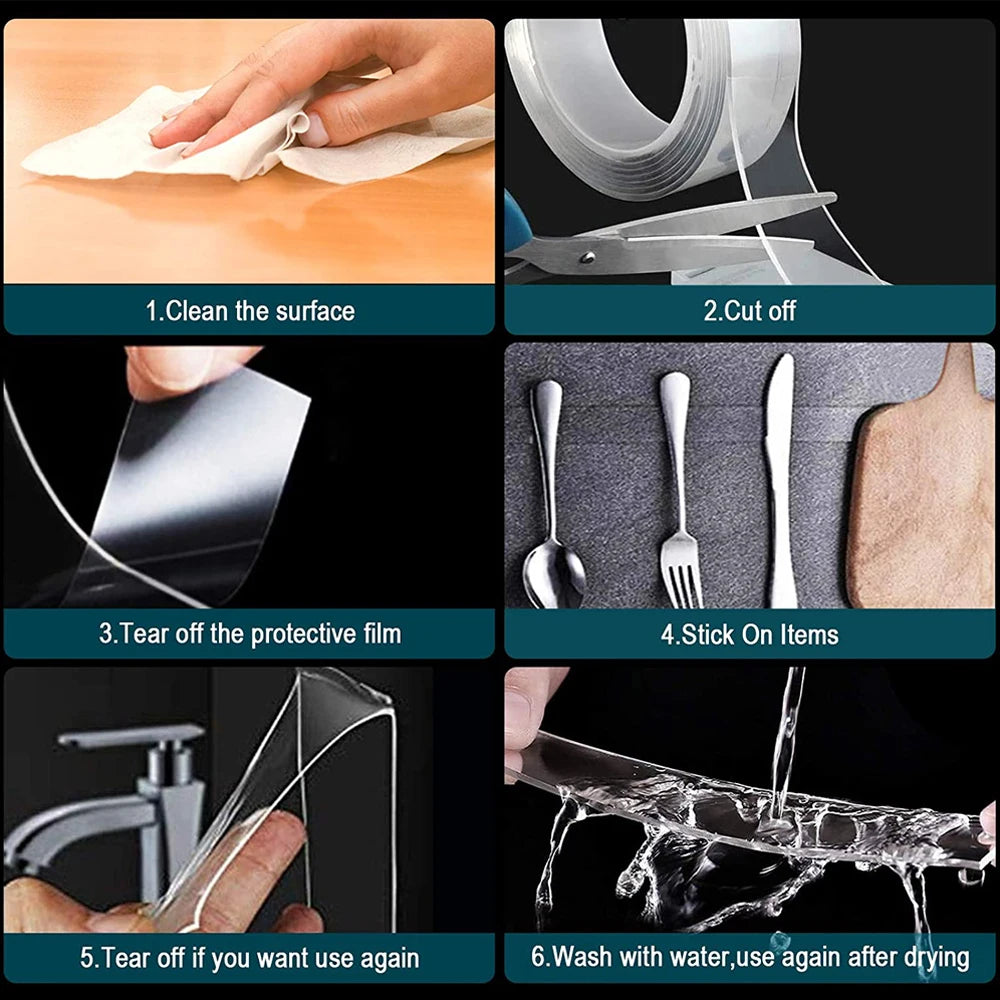 1.Clean the surface

2.Cut off

3.Tear off the protective film

4.Stick On Items

5.Tear off if you want use again

6.Wash with water,use again after drying