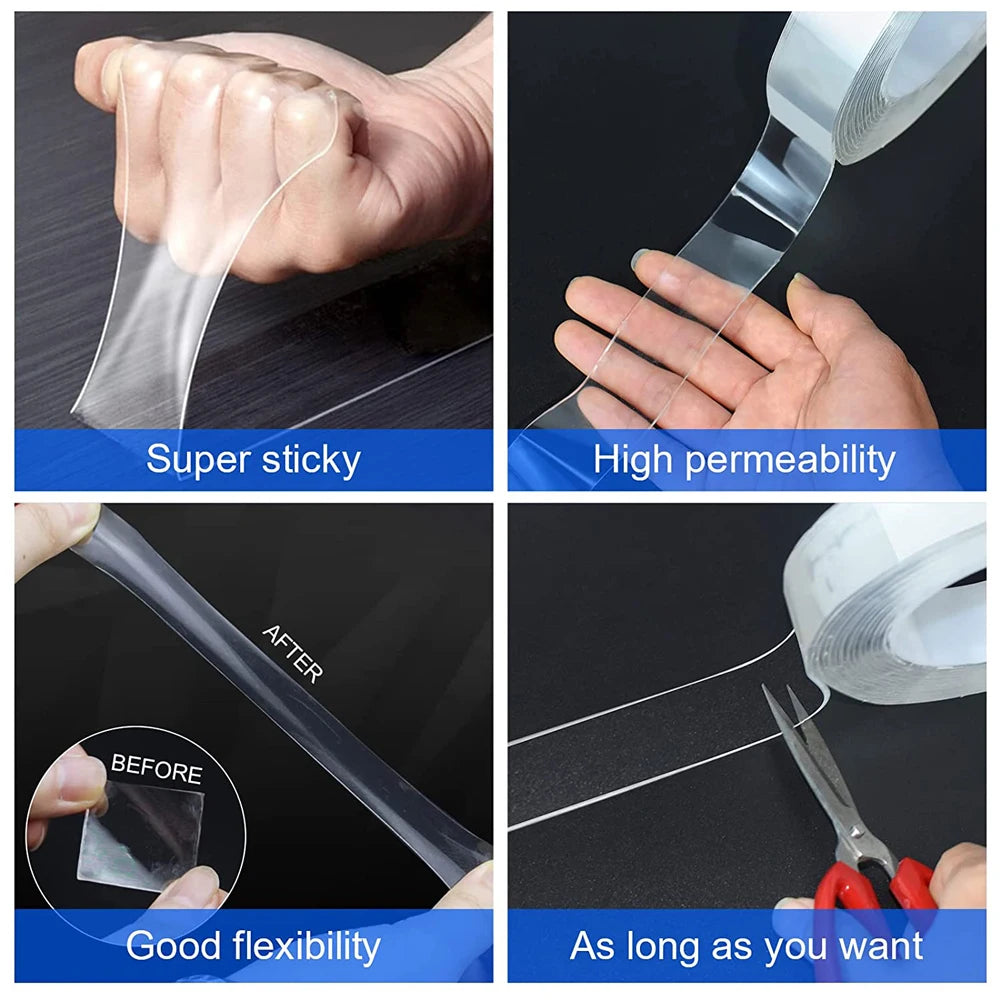 Super sticky

High permeability

AFTER

BEFORE

Good flexibility

As long as you want